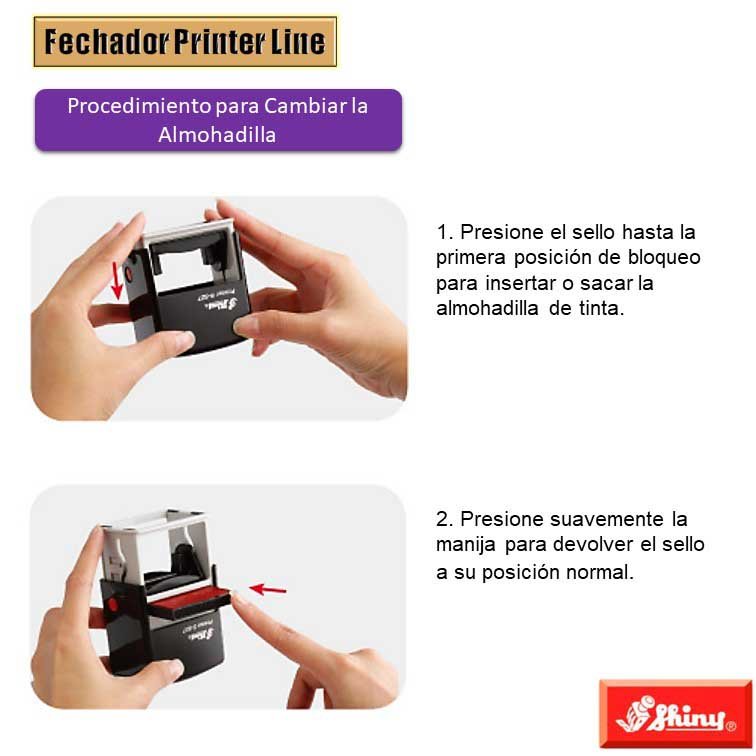 Fechador Printer Line

Procedimiento para Cambiar la Almohadilla

1. Presione el sello hasta la primera posición de bloqueo para insertar o sacar la almohadilla de tinta.

2. Presione suavemente la manija para devolver el sello a su posición normal.

Shiny®